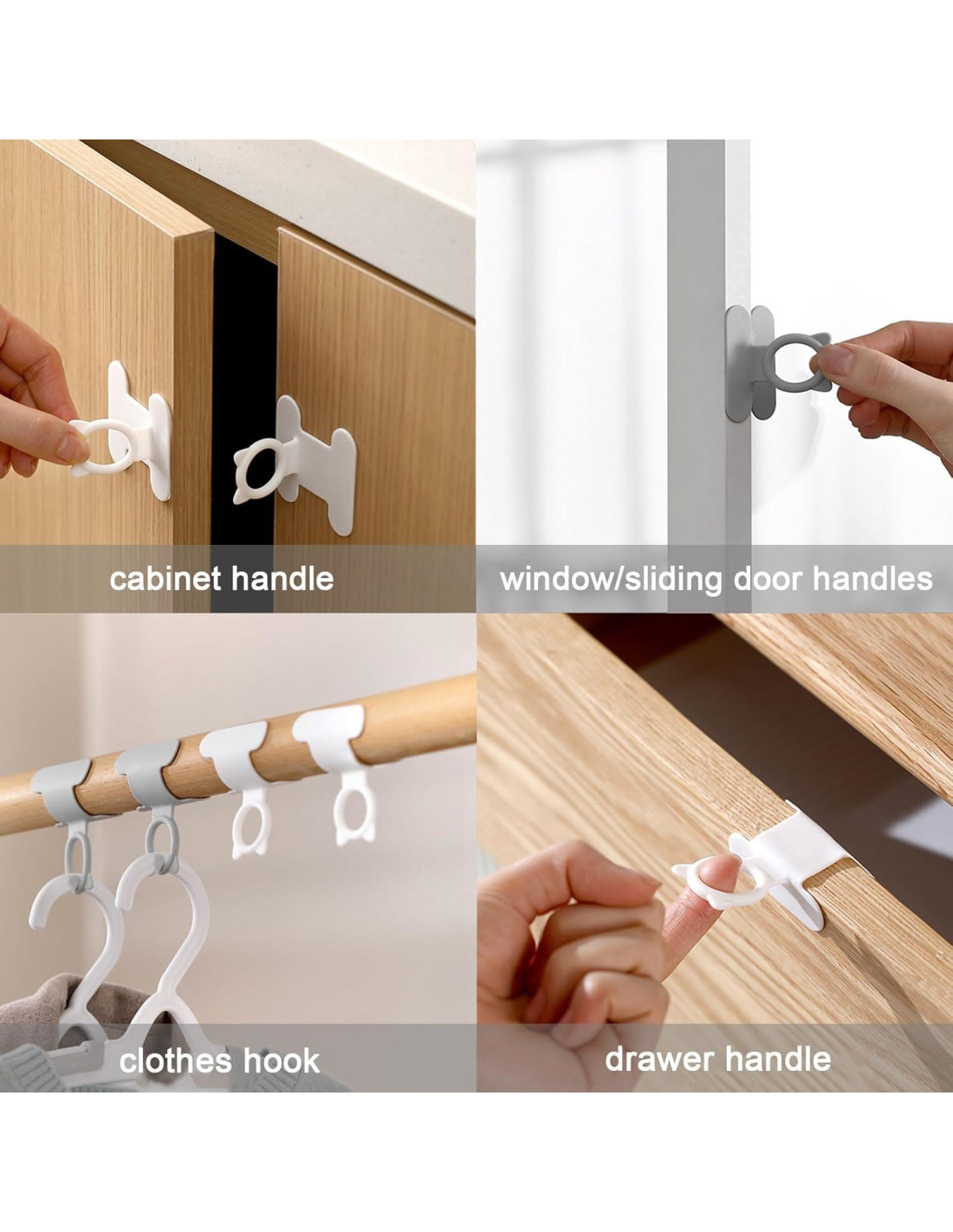 cabinet handle

window/sliding door handles

clothes hook

drawer handle