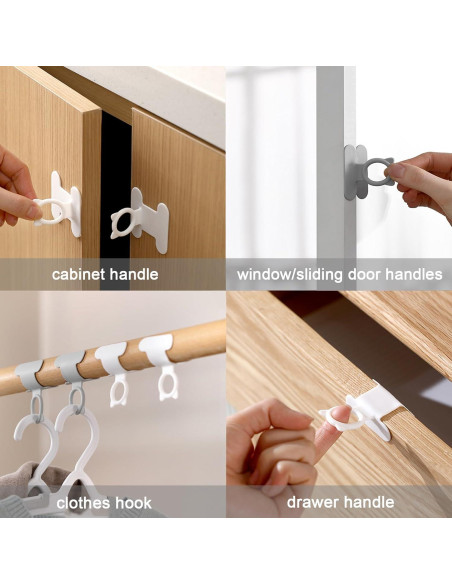 cabinet handle

window/sliding door handles

clothes hook

drawer handle