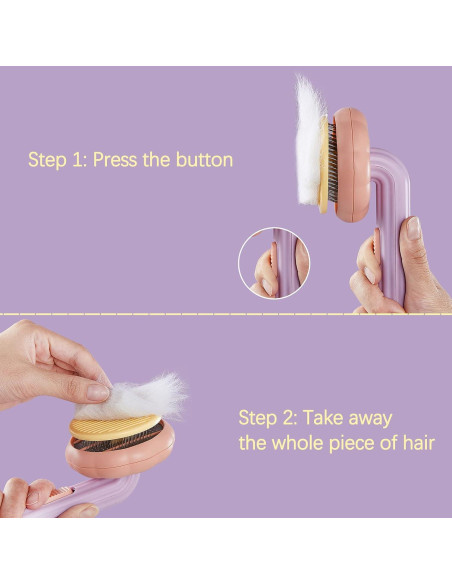 Step 1: Press the button

Step 2: Take away the whole piece of hair