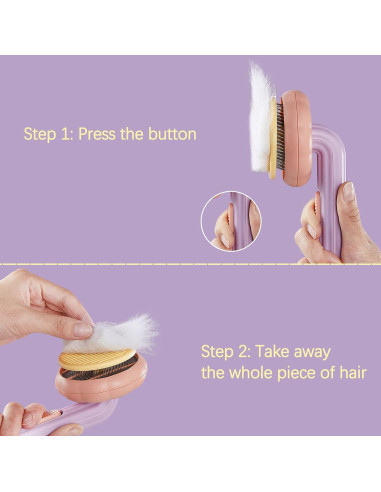 Step 1: Press the button

Step 2: Take away the whole piece of hair