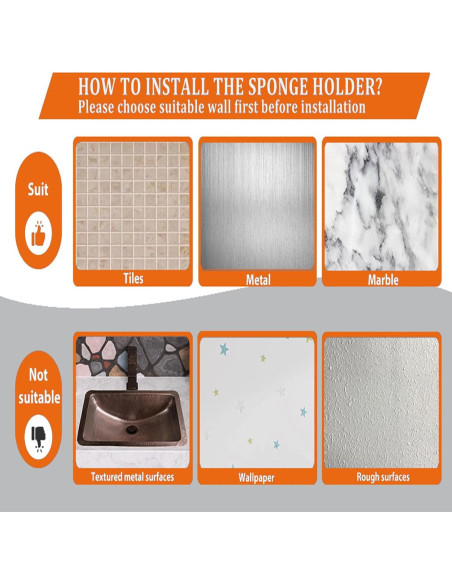 HOW TO INSTALL THE SPONGE HOLDER?
Please choose suitable wall first before installation

Suit

Tiles

Metal

Marble

Not suitable

Textured metal surfaces

Wallpaper

Rough surfaces