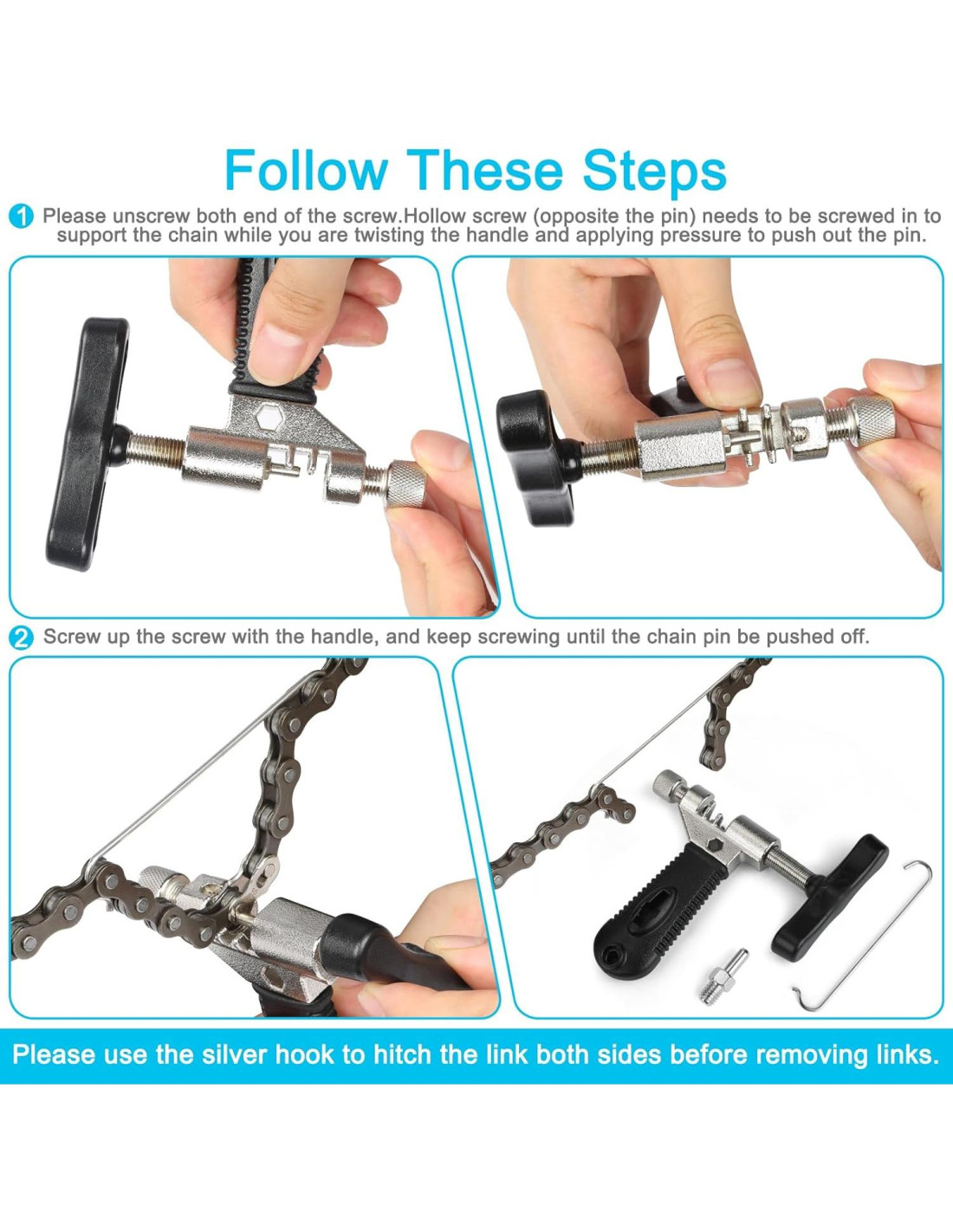 Follow These Steps

1 Please unscrew both end of the screw.Hollow screw (opposite the pin) needs to be screwed in to support the chain while you are twisting the handle and applying pressure to push out the pin.

2 Screw up the screw with the handle, and keep screwing until the chain pin be pushed off.

Please use the silver hook to hitch the link both sides before removing links.