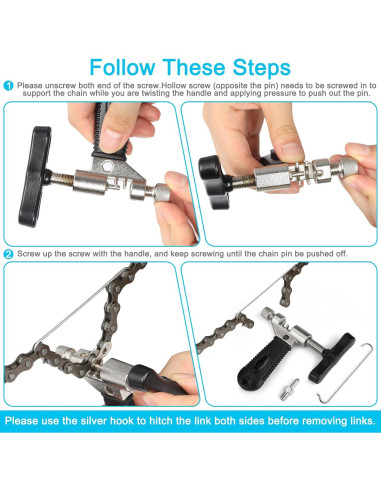 Follow These Steps

1 Please unscrew both end of the screw.Hollow screw (opposite the pin) needs to be screwed in to support the chain while you are twisting the handle and applying pressure to push out the pin.

2 Screw up the screw with the handle, and keep screwing until the chain pin be pushed off.

Please use the silver hook to hitch the link both sides before removing links.