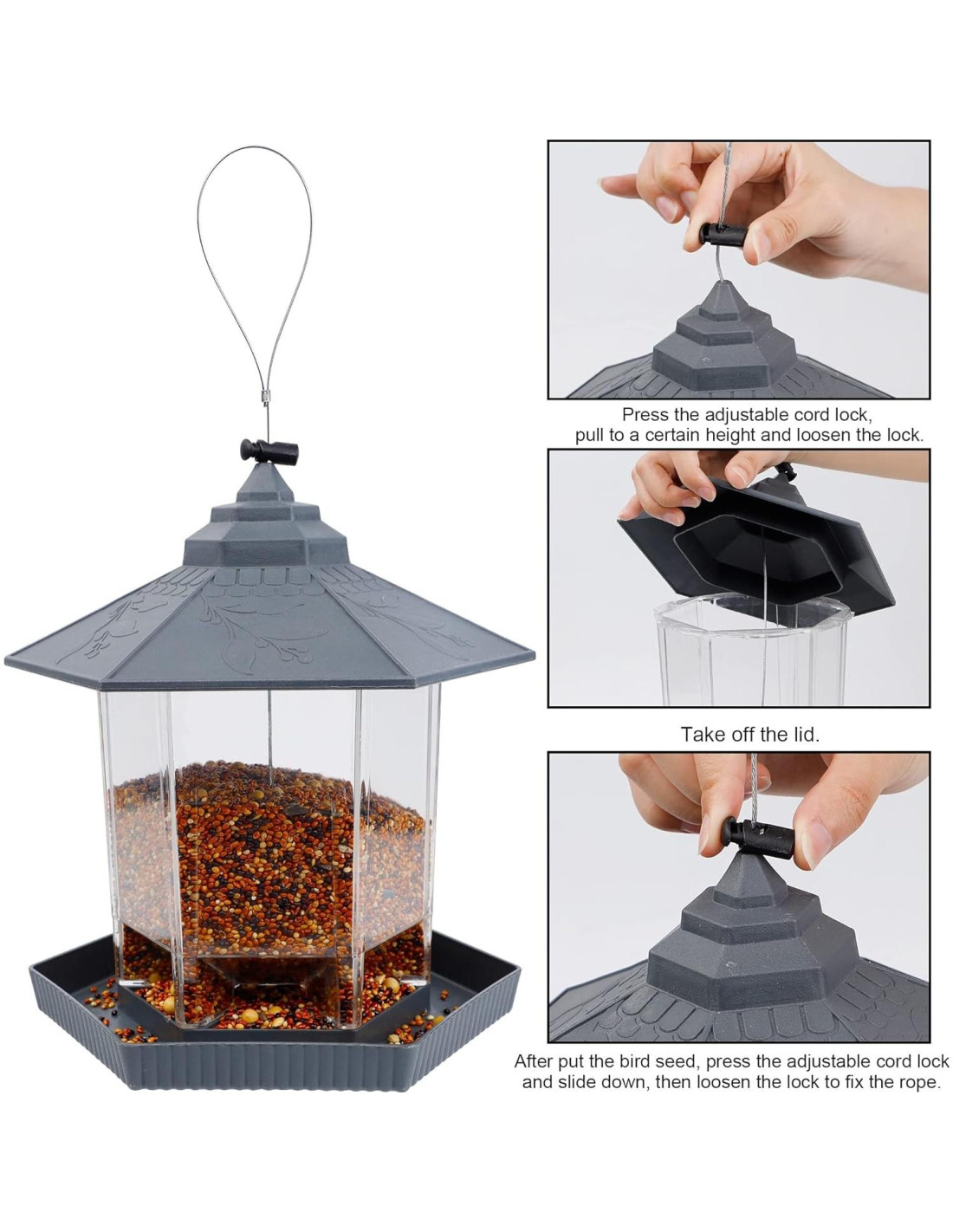 Press the adjustable cord lock, pull to a certain height and loosen the lock.

Take off the lid.

After put the bird seed, press the adjustable cord lock and slide down, then loosen the lock to fix the rope.