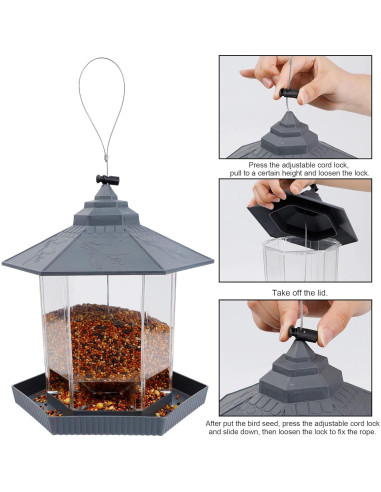 Press the adjustable cord lock, pull to a certain height and loosen the lock.

Take off the lid.

After put the bird seed, press the adjustable cord lock and slide down, then loosen the lock to fix the rope.