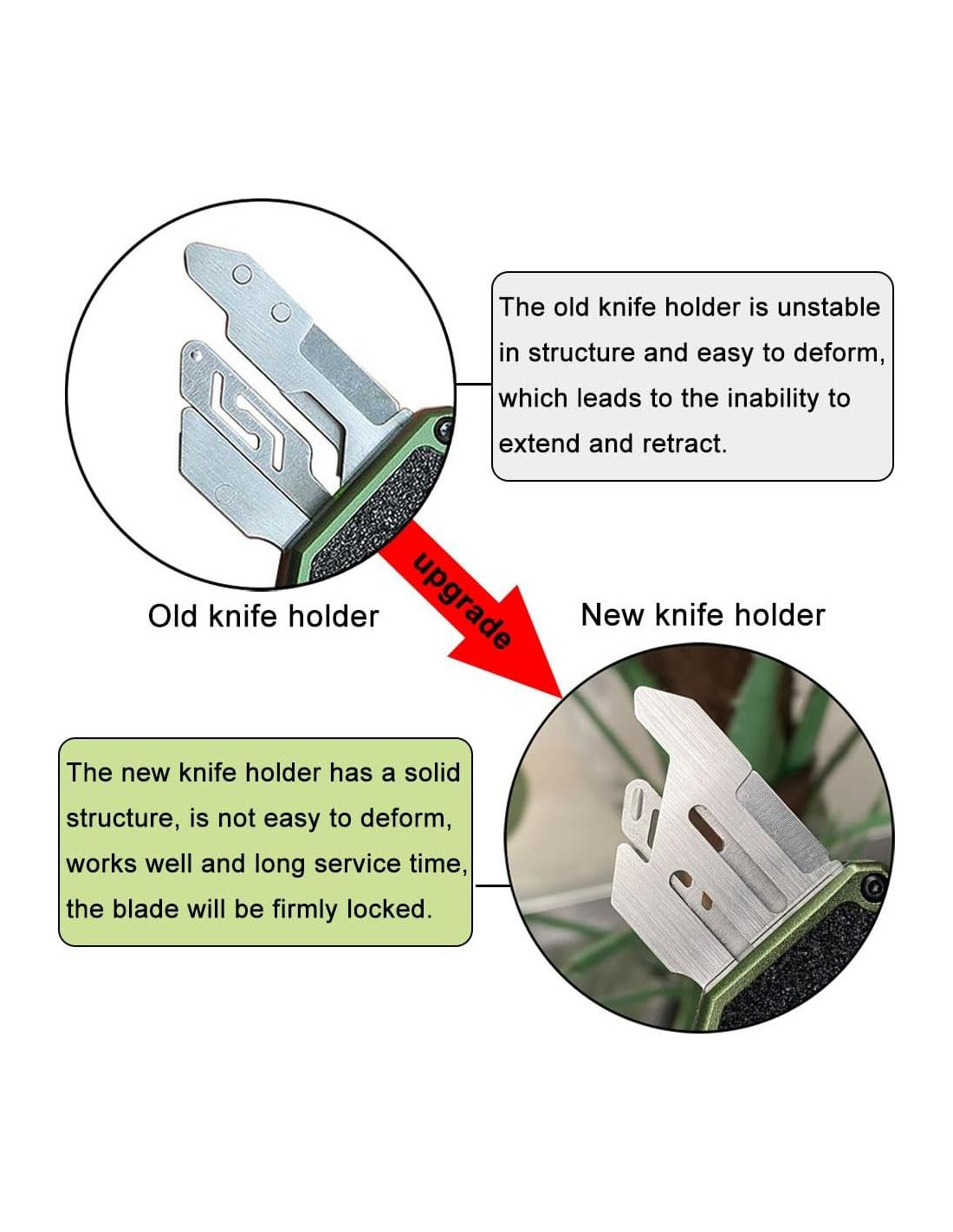 The old knife holder is unstable in structure and easy to deform, which leads to the inability to extend and retract.

Old knife holder

upgrade

New knife holder

The new knife holder has a solid structure, is not easy to deform, works well and long service time, the blade will be firmly locked.