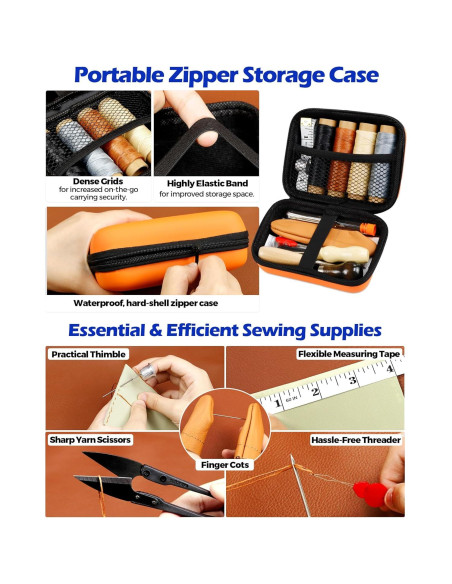 Portable Zipper Storage Case

Dense Grids
for increased on-the-go carrying security.

Highly Elastic Band
for improved storage space.

Waterproof, hard-shell zipper case

Essential & Efficient Sewing Supplies

Practical Thimble

Flexible Measuring Tape

1 2 3 4

Sharp Yarn Scissors

Finger Cots

Hassle-Free Threader