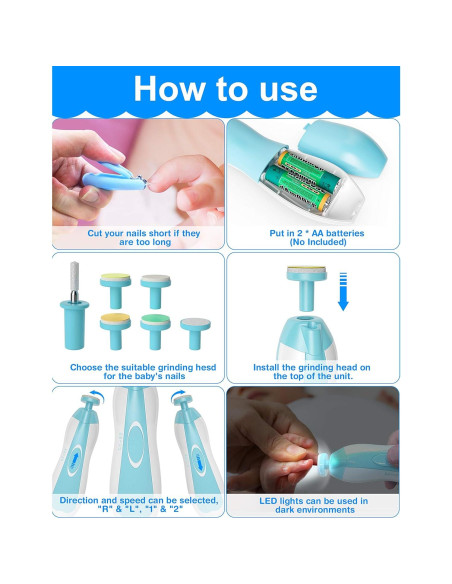 How to use

Cut your nails short if they are too long

Put in 2 * AA batteries (No Included)

Choose the suitable grinding hesd for the baby's nails

Install the grinding head on the top of the unit.

Direction and speed can be selected, "R" & "L", "1" & "2"

LED lights can be used in dark environments