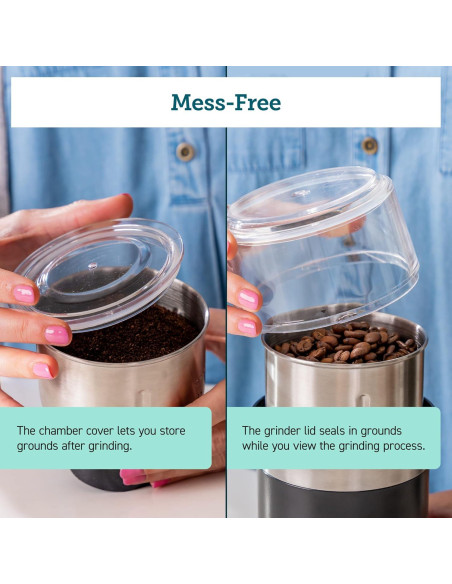 Mess-Free

The chamber cover lets you store grounds after grinding.

The grinder lid seals in grounds while you view the grinding process.