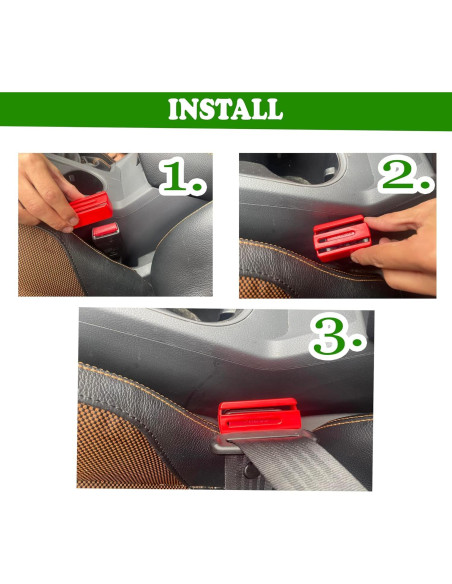 INSTALL

1.

2.

3.