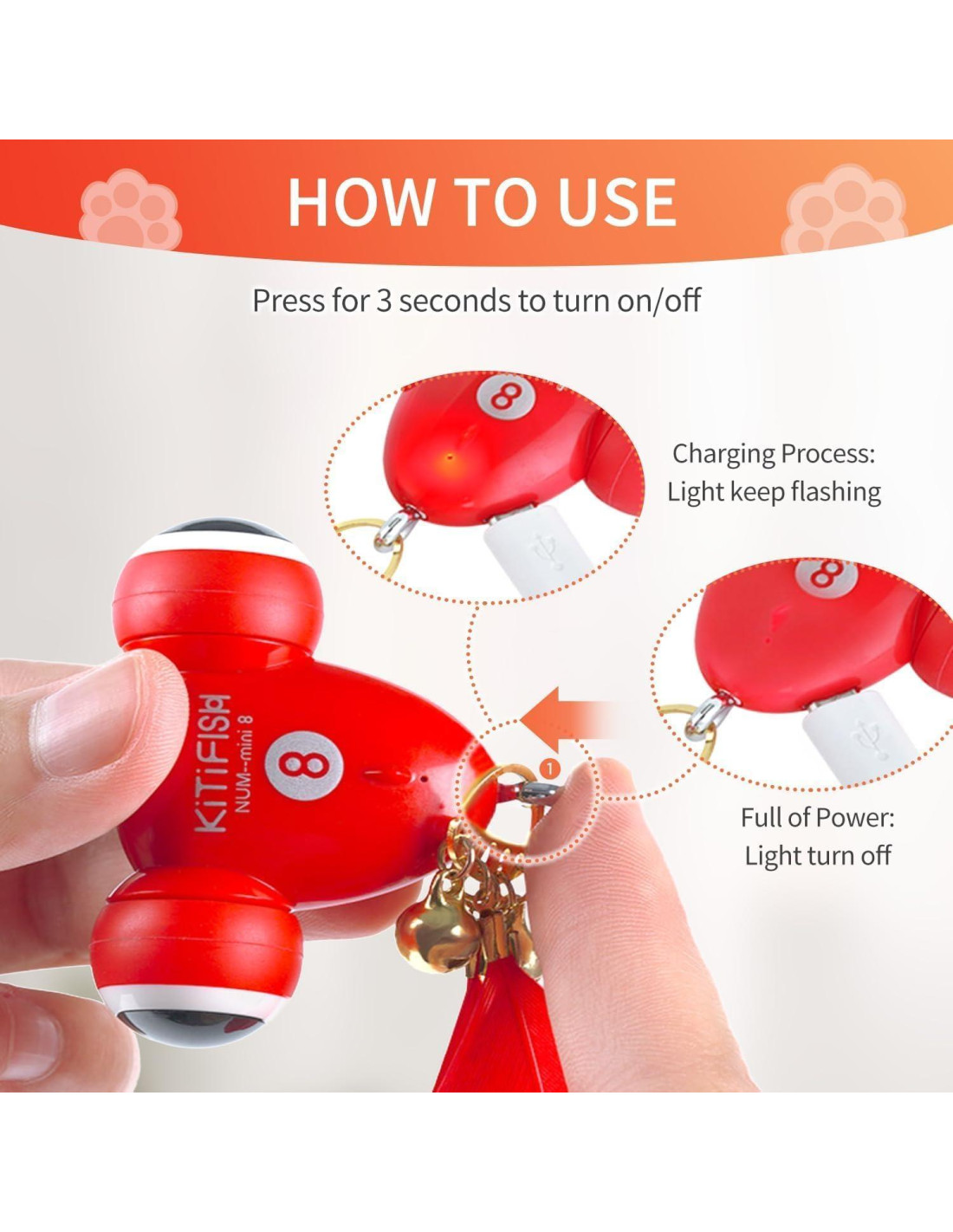 HOW TO USE

Press for 3 seconds to turn on/off

8

Charging Process:
Light keep flashing

8

KiTiFISH
NUM--mini 8

8

1

Full of Power:
Light turn off