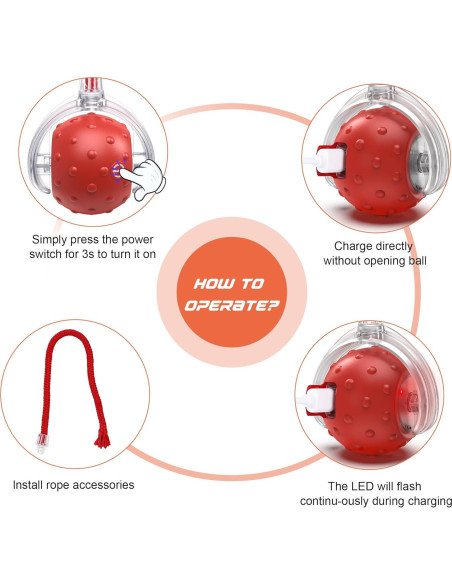 Simply press the power switch for 3s to turn it on

Charge directly without opening ball

HOW TO OPERATE?

Install rope accessories

The LED will flash continu-ously during charging