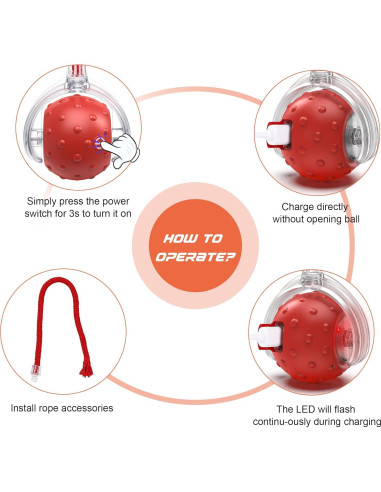 Simply press the power switch for 3s to turn it on

Charge directly without opening ball

HOW TO OPERATE?

Install rope accessories

The LED will flash continu-ously during charging