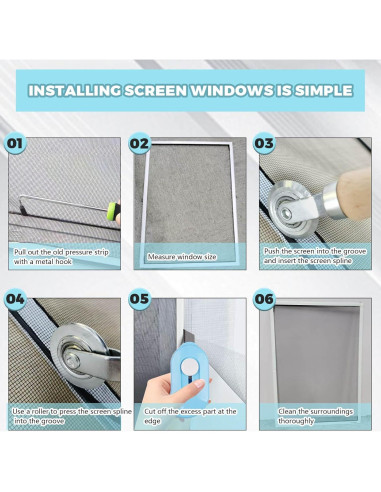 INSTALLING SCREEN WINDOWS IS SIMPLE

01

Pull out the old pressure strip with a metal hook

02

Measure window size

03

Push the screen into the groove and insert the screen spline

04

Use a roller to press the screen spline into the groove

05

Cut off the excess part at the edge

06

Clean the surroundings thoroughly