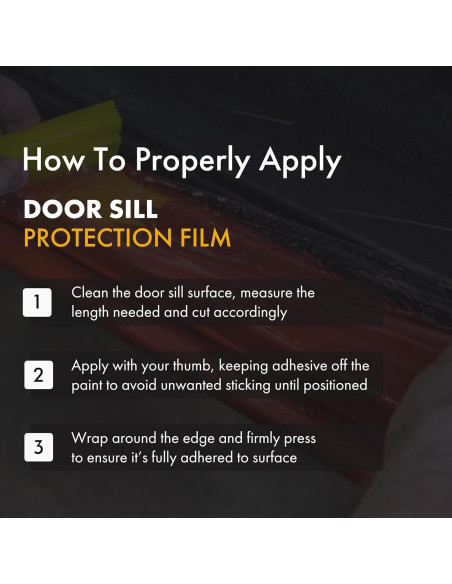 How To Properly Apply

DOOR SILL
PROTECTION FILM

1
Clean the door sill surface, measure the length needed and cut accordingly

2
Apply with your thumb, keeping adhesive off the paint to avoid unwanted sticking until positioned

3
Wrap around the edge and firmly press to ensure it's fully adhered to surface