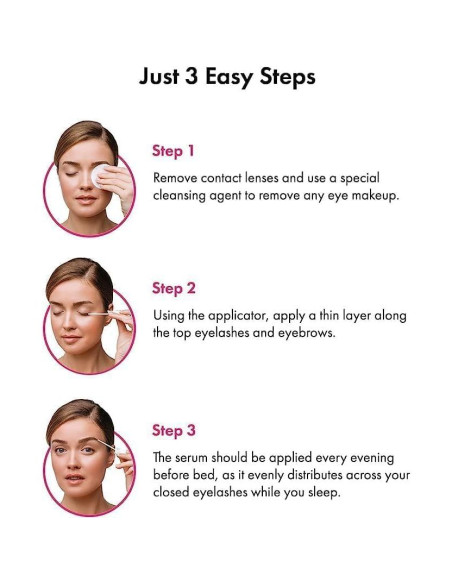 Just 3 Easy Steps

Step 1

Remove contact lenses and use a special cleansing agent to remove any eye makeup.

Step 2

Using the applicator, apply a thin layer along the top eyelashes and eyebrows.

Step 3

The serum should be applied every evening before bed, as it evenly distributes across your closed eyelashes while you sleep.