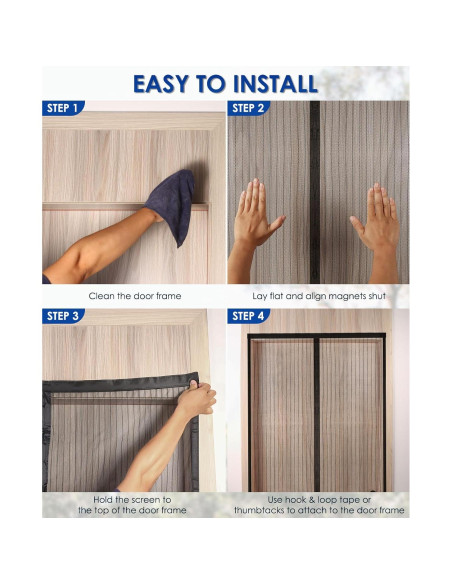 EASY TO INSTALL

STEP 1

Clean the door frame

STEP 2

Lay flat and align magnets shut

STEP 3

Hold the screen to the top of the door frame

STEP 4

Use hook & loop tape or thumbtacks to attach to the door frame