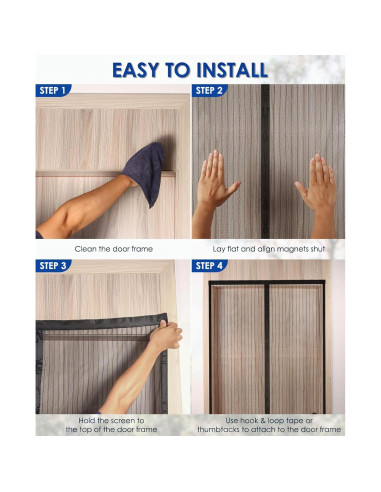 EASY TO INSTALL

STEP 1

Clean the door frame

STEP 2

Lay flat and align magnets shut

STEP 3

Hold the screen to the top of the door frame

STEP 4

Use hook & loop tape or thumbtacks to attach to the door frame