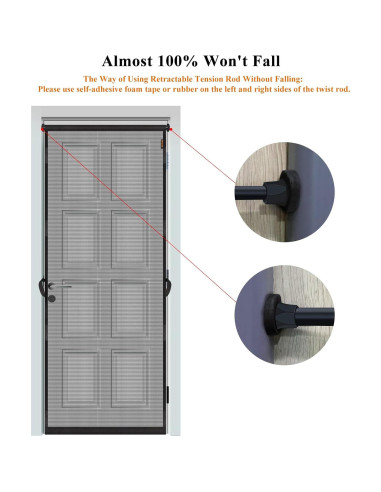 Almost 100% Won't Fall

The Way of Using Retractable Tension Rod Without Falling:
Please use self-adhesive foam tape or rubber on the left and right sides of the twist rod.