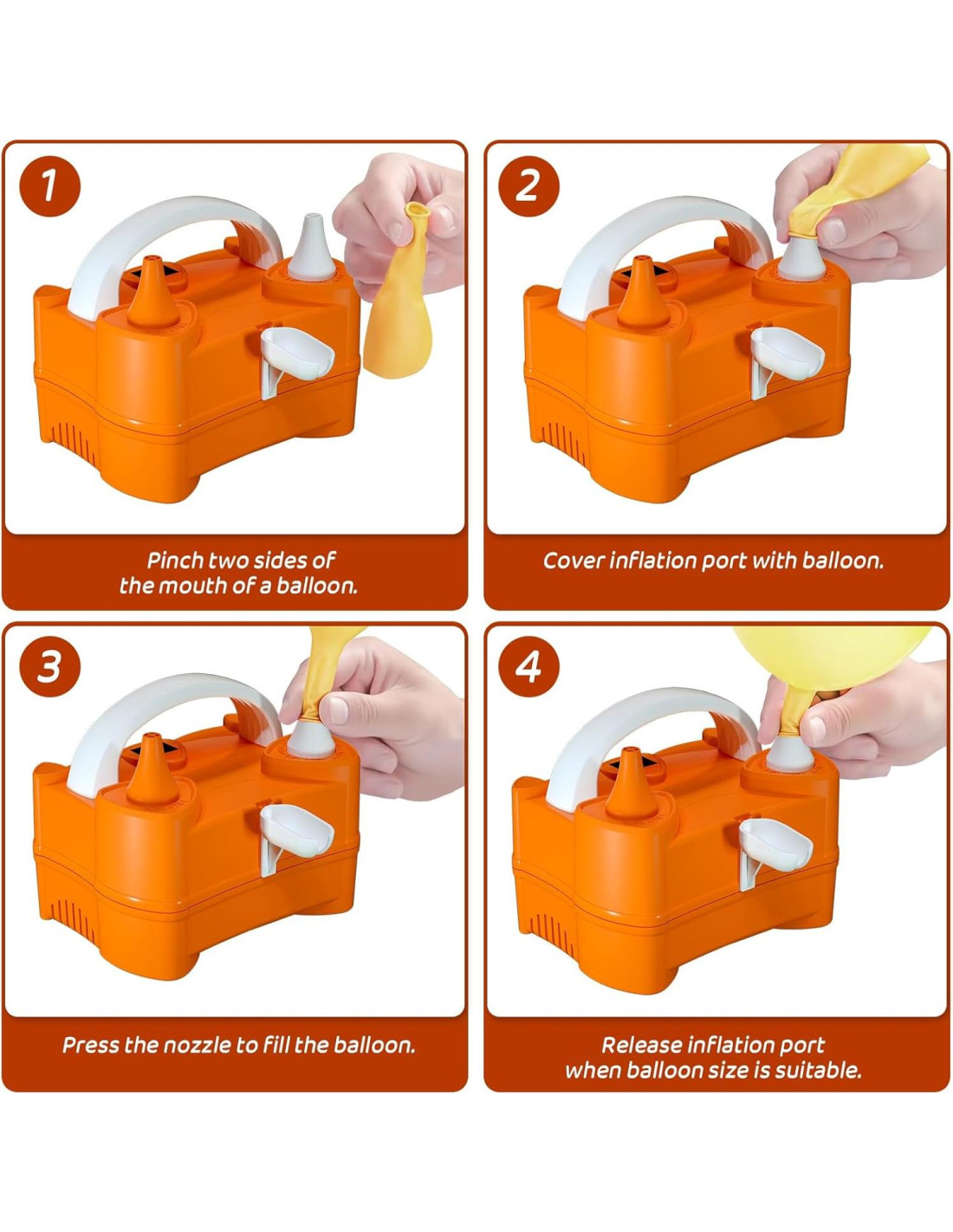 1

Pinch two sides of the mouth of a balloon.

2

Cover inflation port with balloon.

3

Press the nozzle to fill the balloon.

4

Release inflation port when balloon size is suitable.