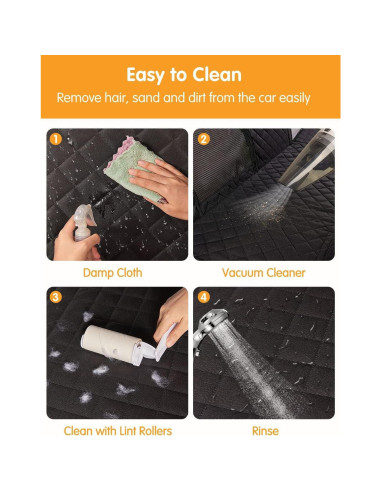 Easy to Clean
Remove hair, sand and dirt from the car easily

1
Damp Cloth

2
Vacuum Cleaner

3
Clean with Lint Rollers

4
Rinse