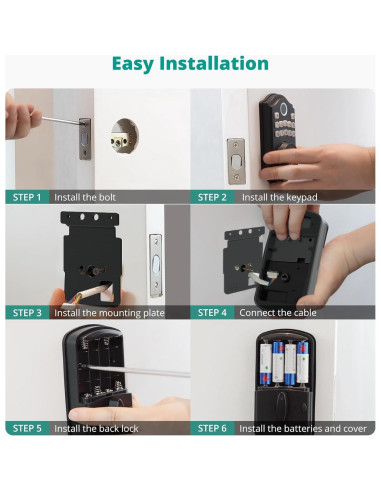 Easy Installation

STEP 1 Install the bolt

STEP 2 Install the keypad

STEP 3 Install the mounting plate

STEP 4 Connect the cable

STEP 5 Install the back lock

STEP 6 Install the batteries and cover