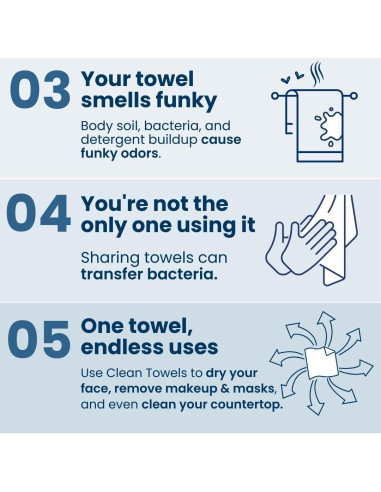 03 Your towel smells funky

Body soil, bacteria, and detergent buildup cause funky odors.

04 You're not the only one using it

Sharing towels can transfer bacteria.

05 One towel, endless uses

Use Clean Towels to dry your face, remove makeup & masks, and even clean your countertop.