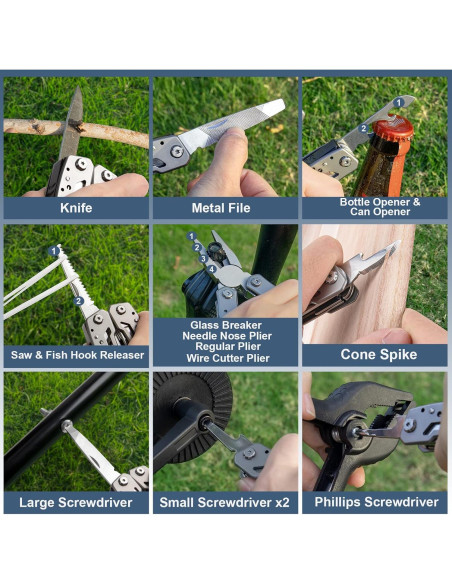 Knife

Metal File

1
2
Bottle Opener &
Can Opener

1
2
Saw & Fish Hook Releaser

1
2
3
4
Glass Breaker
Needle Nose Plier
Regular Plier
Wire Cutter Plier

Cone Spike

Large Screwdriver

Small Screwdriver x2

Phillips Screwdriver