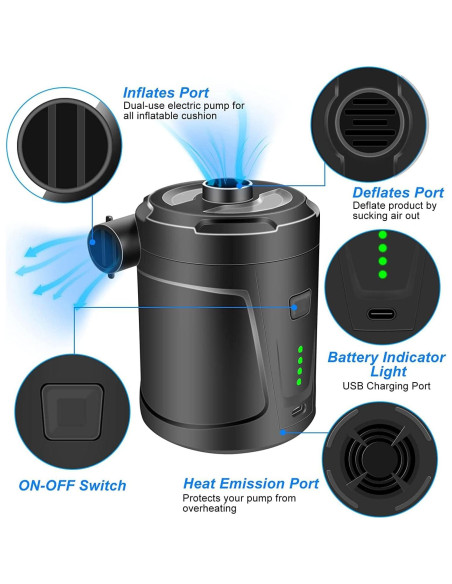 Inflates Port
Dual-use electric pump for all inflatable cushion

Deflates Port
Deflate product by sucking air out

Battery Indicator Light
USB Charging Port

ON-OFF Switch

Heat Emission Port
Protects your pump from overheating