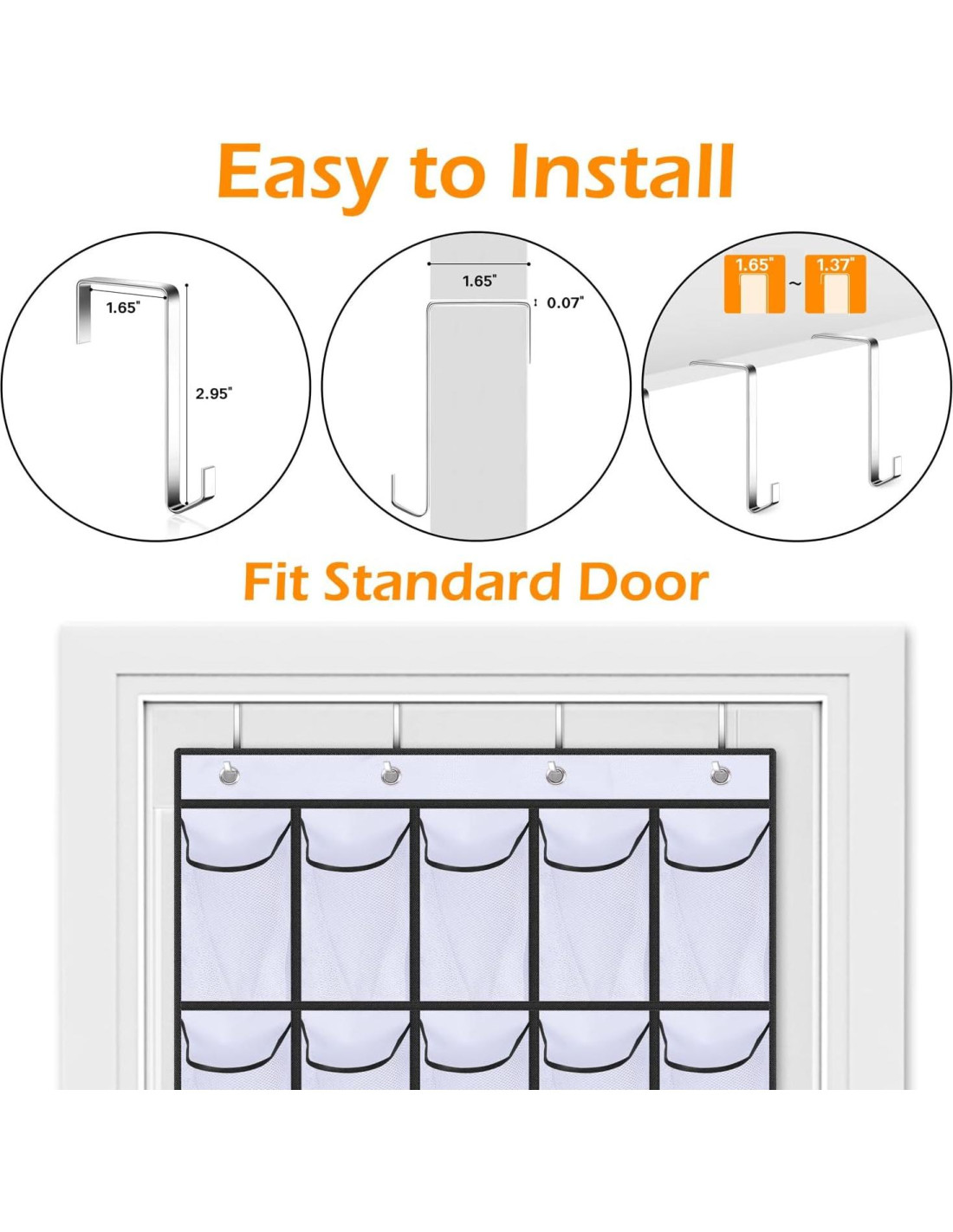 Easy to Install

1.65"

2.95"

1.65"

0.07"

1.65" ~ 1.37"

Fit Standard Door