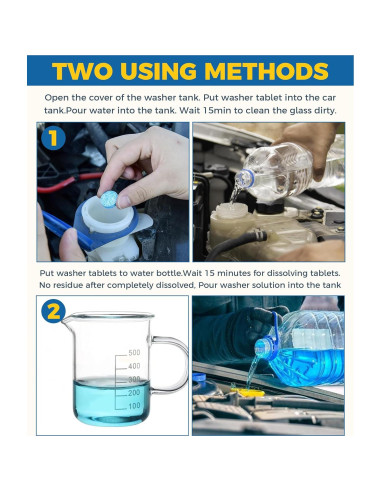 TWO USING METHODS

Open the cover of the washer tank. Put washer tablet into the car tank.Pour water into the tank. Wait 15min to clean the glass dirty.

1

Put washer tablets to water bottle.Wait 15 minutes for dissolving tablets. No residue after completely dissolved, Pour washer solution into the tank

2

500
400
300
200
100