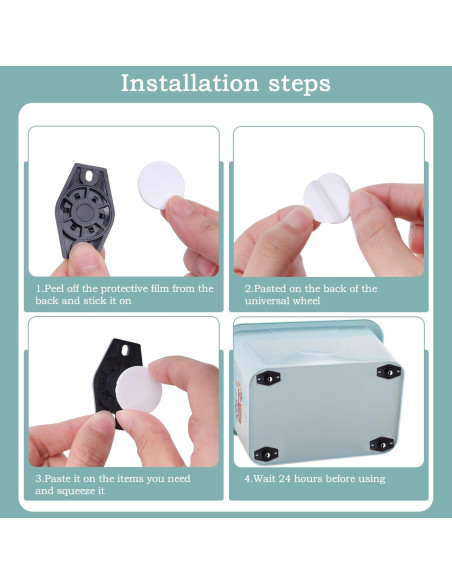 Installation steps

1.Peel off the protective film from the back and stick it on

2.Pasted on the back of the universal wheel

3.Paste it on the items you need and squeeze it

4.Wait 24 hours before using