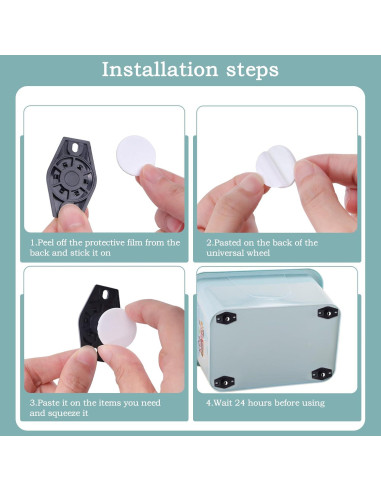 Installation steps

1.Peel off the protective film from the back and stick it on

2.Pasted on the back of the universal wheel

3.Paste it on the items you need and squeeze it

4.Wait 24 hours before using