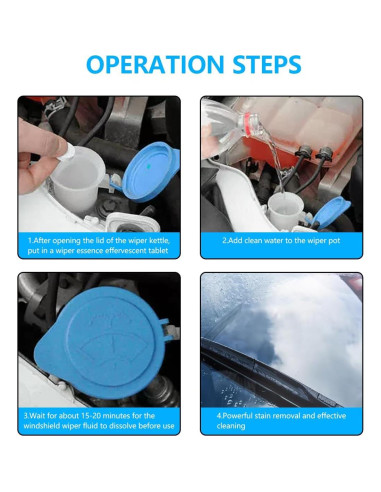 OPERATION STEPS

1.After opening the lid of the wiper kettle, put in a wiper essence effervescent tablet

2.Add clean water to the wiper pot

3.Wait for about 15-20 minutes for the windshield wiper fluid to dissolve before use

4.Powerful stain removal and effective cleaning