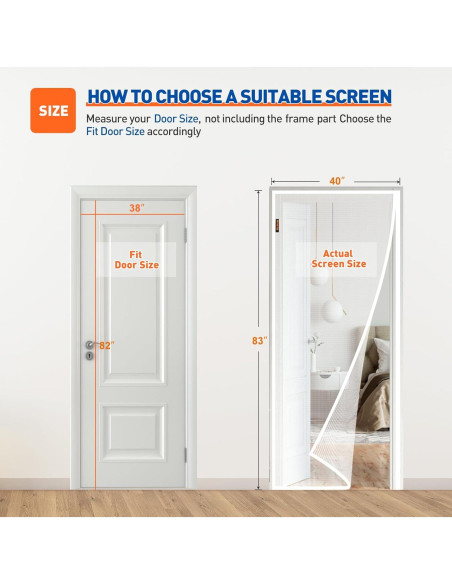 SIZE

HOW TO CHOOSE A SUITABLE SCREEN

Measure your Door Size, not including the frame part Choose the Fit Door Size accordingly

38"

Fit Door Size

82"

40"

Actual Screen Size

83"