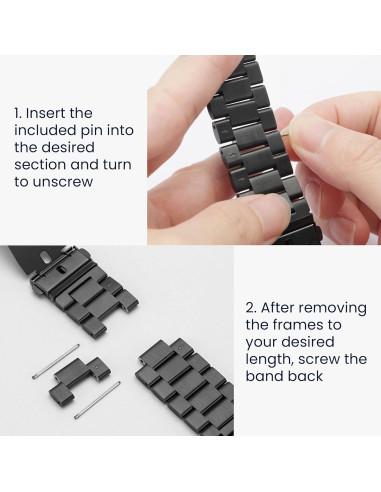 1. Insert the included pin into the desired section and turn to unscrew

2. After removing the frames to your desired length, screw the band back