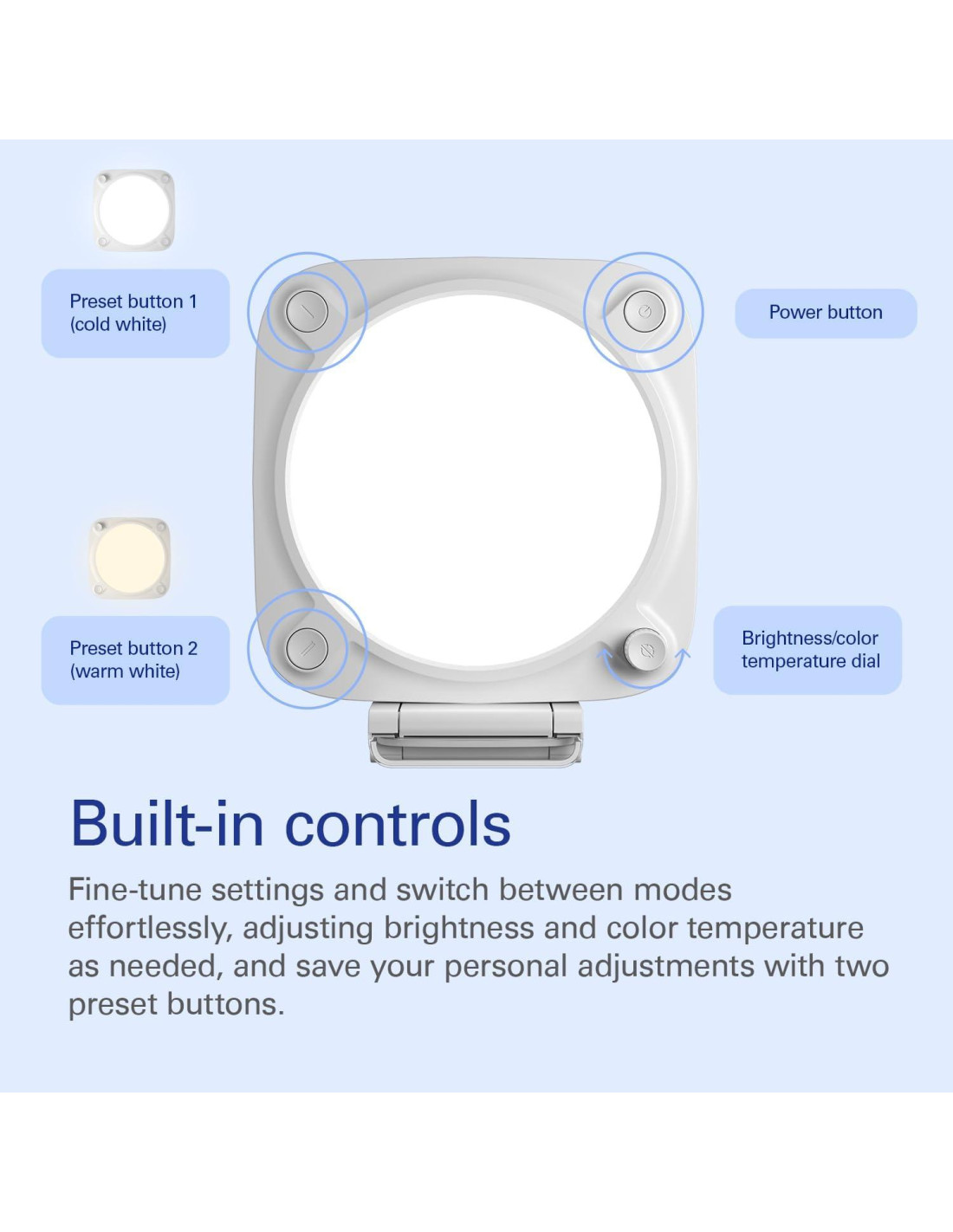 Preset button 1
(cold white)

Power button

Preset button 2
(warm white)

Brightness/color
temperature dial

Built-in controls

Fine-tune settings and switch between modes effortlessly, adjusting brightness and color temperature as needed, and save your personal adjustments with two preset buttons.