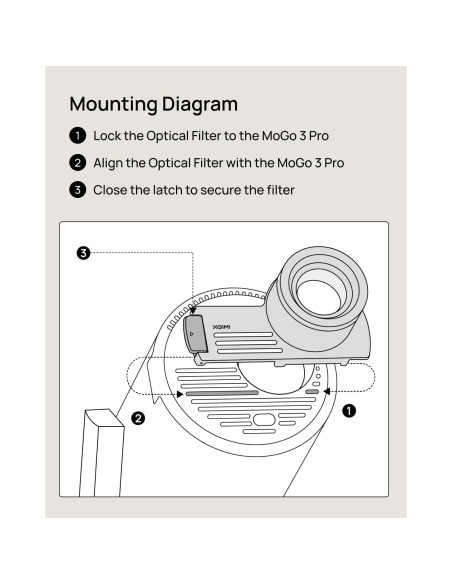 Mounting Diagram

1 Lock the Optical Filter to the MoGo 3 Pro

2 Align the Optical Filter with the MoGo 3 Pro

3 Close the latch to secure the filter

3

XGIMI

2

1