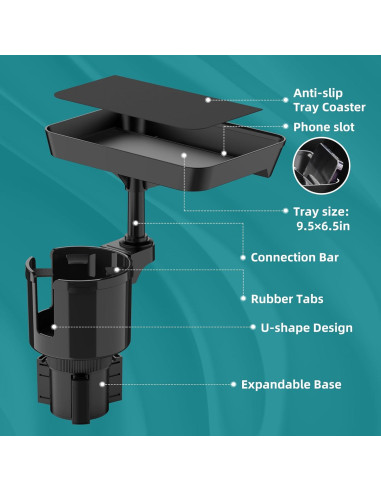 Anti-slip Tray Coaster

Phone slot

Tray size: 9.5×6.5in

Connection Bar

Rubber Tabs

U-shape Design

Expandable Base