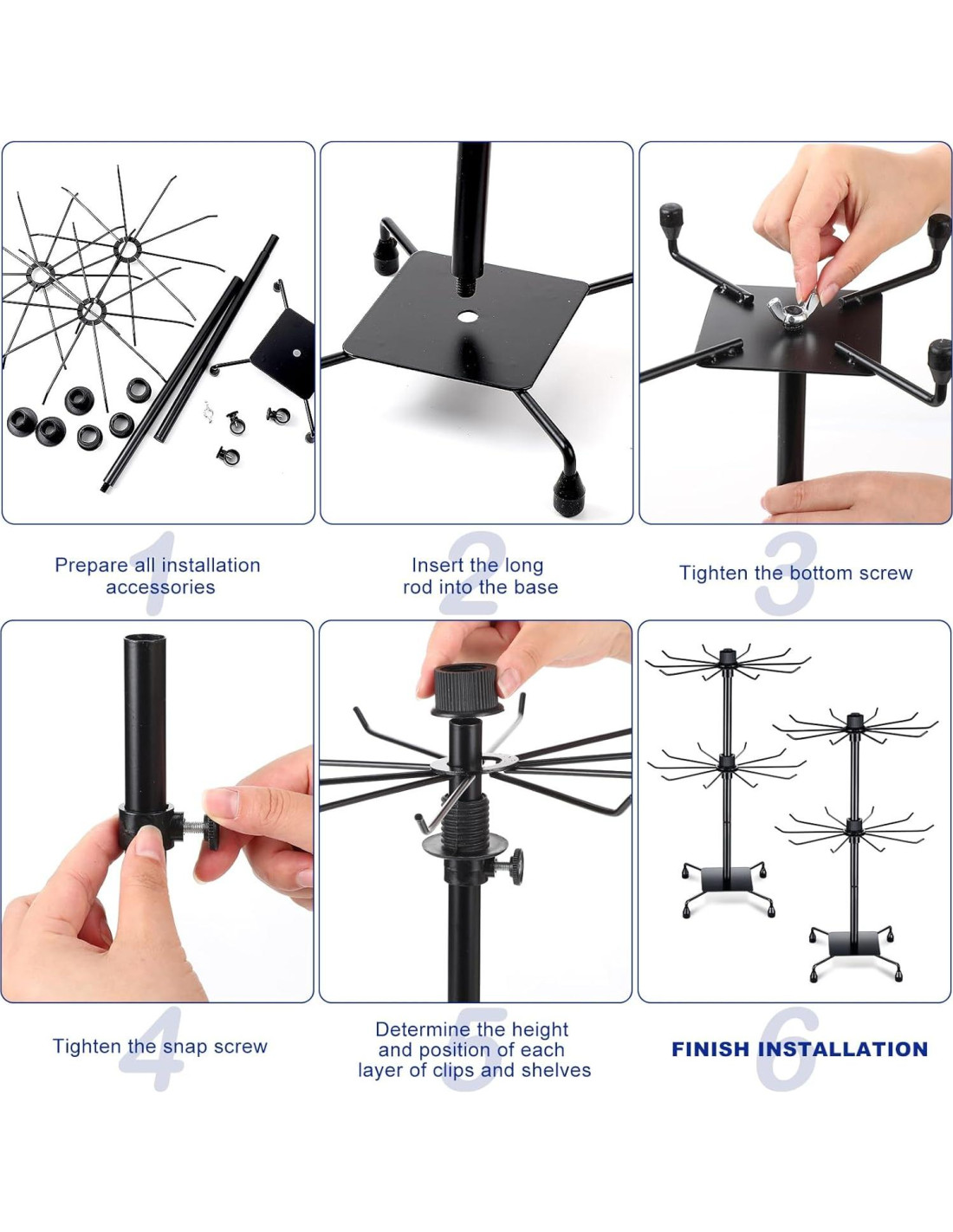 1
Prepare all installation accessories

2
Insert the long rod into the base

3
Tighten the bottom screw

4
Tighten the snap screw

5
Determine the height and position of each layer of clips and shelves

6
FINISH INSTALLATION