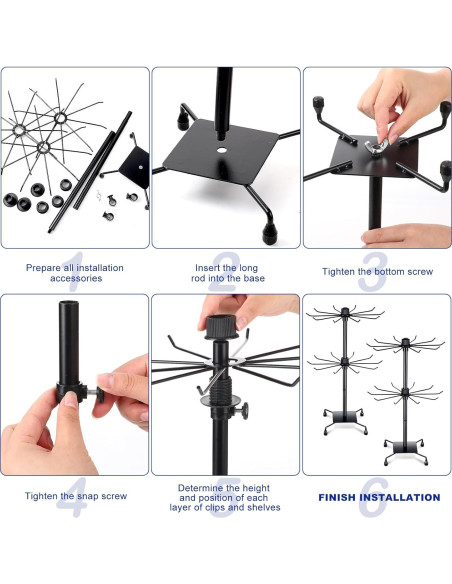 1
Prepare all installation accessories

2
Insert the long rod into the base

3
Tighten the bottom screw

4
Tighten the snap screw

5
Determine the height and position of each layer of clips and shelves

6
FINISH INSTALLATION