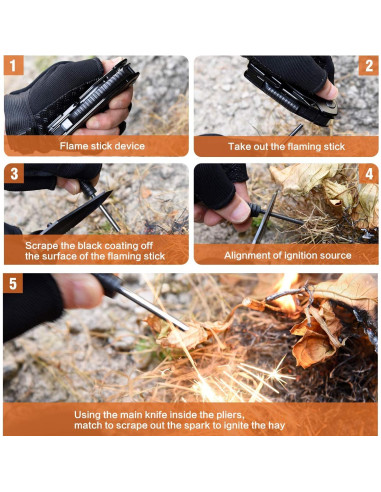 1
Flame stick device

2
Take out the flaming stick

3
Scrape the black coating off the surface of the flaming stick

4
Alignment of ignition source

5
Using the main knife inside the pliers, match to scrape out the spark to ignite the hay