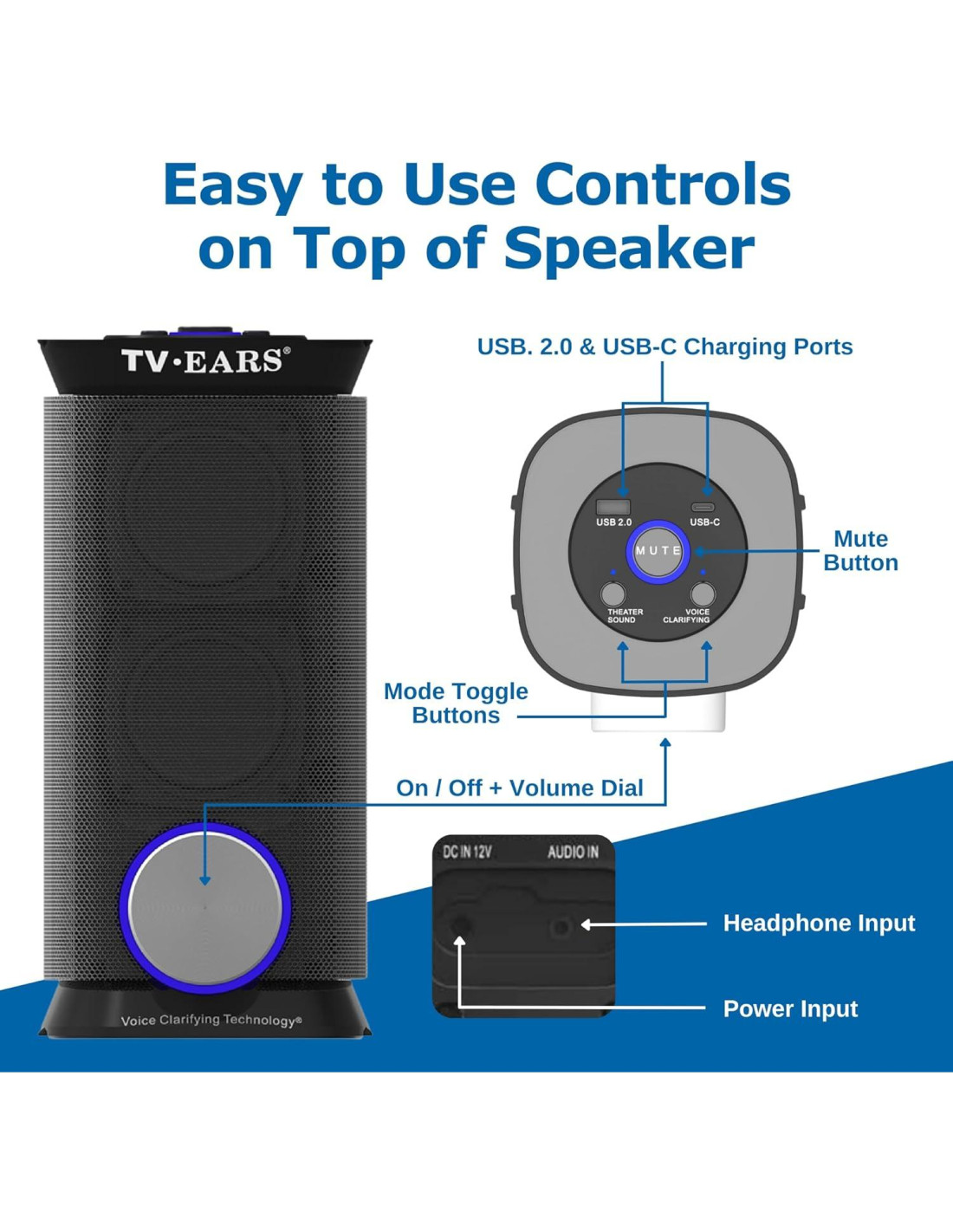 Easy to Use Controls on Top of Speaker

TV·EARS®

USB. 2.0 & USB-C Charging Ports

USB 2.0

USB-C

MUTE

Mute Button

THEATER SOUND

VOICE CLARIFYING

Mode Toggle Buttons

On / Off + Volume Dial

DC IN 12V

AUDIO IN

Headphone Input

Power Input

Voice Clarifying Technology®