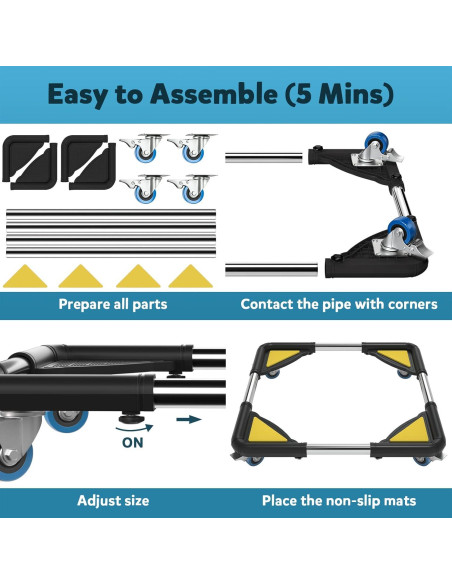 Easy to Assemble (5 Mins)

Prepare all parts

Contact the pipe with corners

ON

Adjust size

Place the non-slip mats