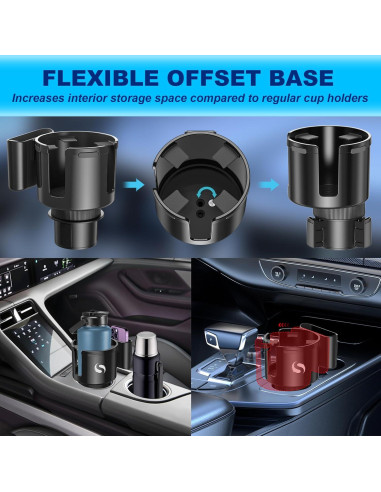 FLEXIBLE OFFSET BASE
Increases interior storage space compared to regular cup holders