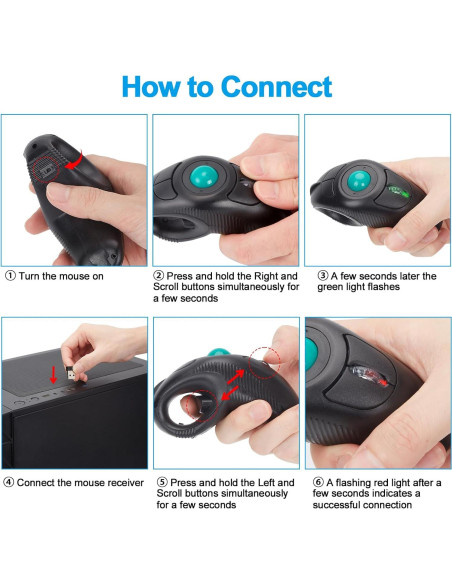 How to Connect

① Turn the mouse on

② Press and hold the Right and Scroll buttons simultaneously for a few seconds

③ A few seconds later the green light flashes

④ Connect the mouse receiver

⑤ Press and hold the Left and Scroll buttons simultaneously for a few seconds

⑥ A flashing red light after a few seconds indicates a successful connection