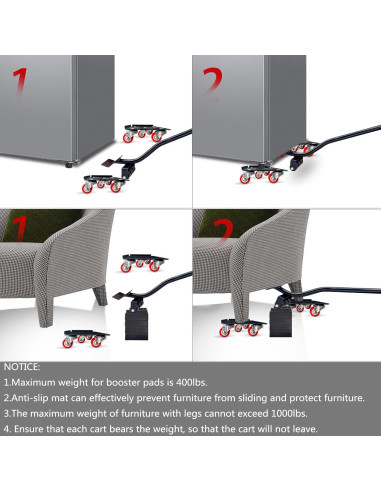 1

2

1

2

NOTICE:

1.Maximum weight for booster pads is 400lbs.

2.Anti-slip mat can effectively prevent furniture from sliding and protect furniture.

3.The maximum weight of furniture with legs cannot exceed 1000lbs.

4. Ensure that each cart bears the weight, so that the cart will not leave.