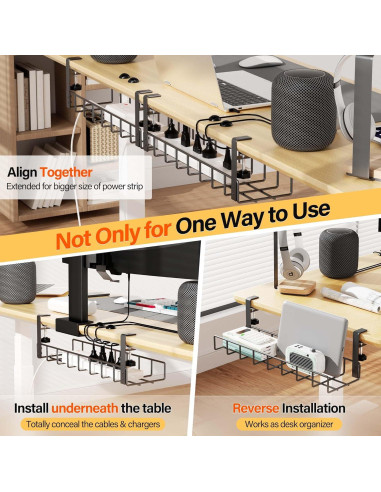 Align Together
Extended for bigger size of power strip

Not Only for One Way to Use

Install underneath the table
Totally conceal the cables & chargers

Reverse Installation
Works as desk organizer