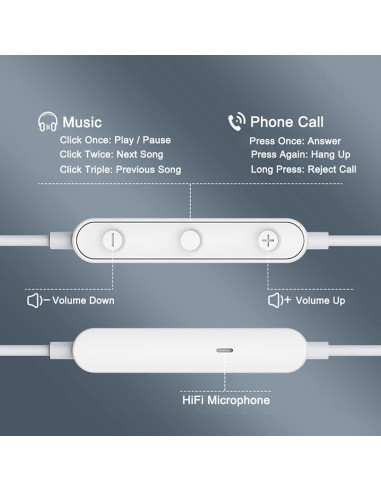 Music
Click Once: Play / Pause
Click Twice: Next Song
Click Triple: Previous Song

Phone Call
Press Once: Answer
Press Again: Hang Up
Long Press: Reject Call

− Volume Down

+ Volume Up

HiFi Microphone