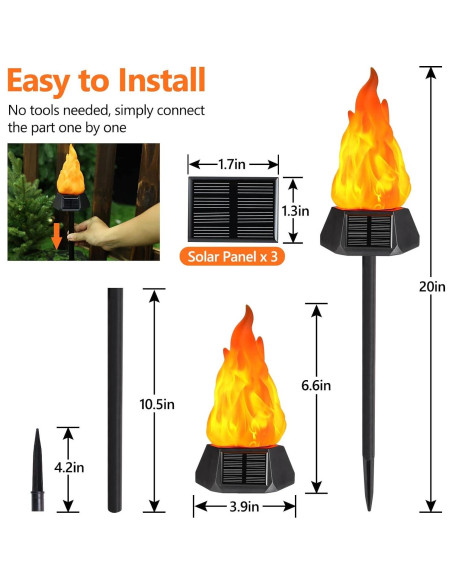 Easy to Install

No tools needed, simply connect the part one by one

1.7in

1.3in

Solar Panel x 3

20in

10.5in

6.6in

4.2in

3.9in